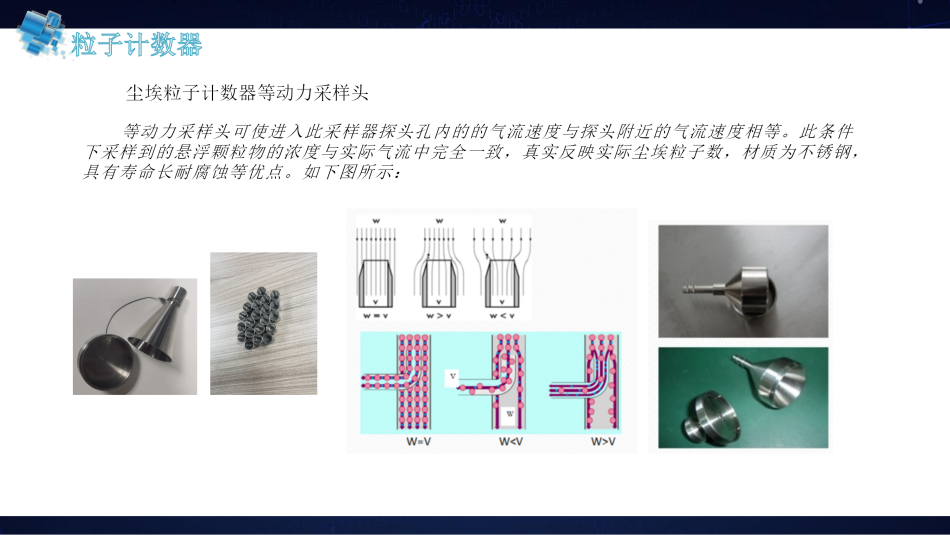 粒子计数器

尘埃粒子计数器等动力采样头

等动力采样头可使进入此采样器探头孔内的的气流速度与探头附近的气流速度相等。此条件下采样到的悬浮颗粒物的浓度与实际气流中完全一致，真实反映实际尘埃粒子数，材质为不锈钢，具有寿命长耐腐蚀等优点。如下图所示：

w w w
v v v
w = v w > v w < v

V
W

W=V W<V W>V